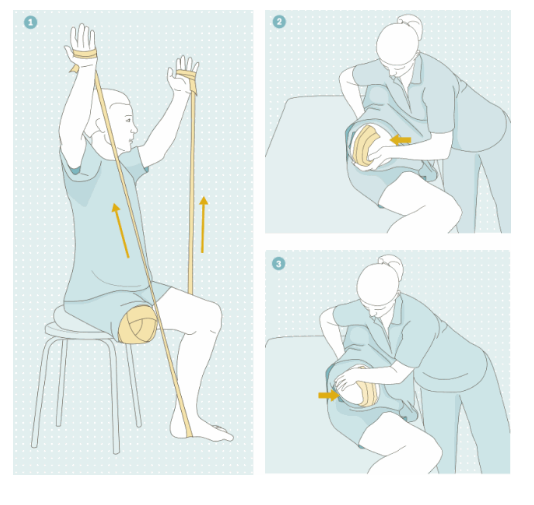 1

2

3